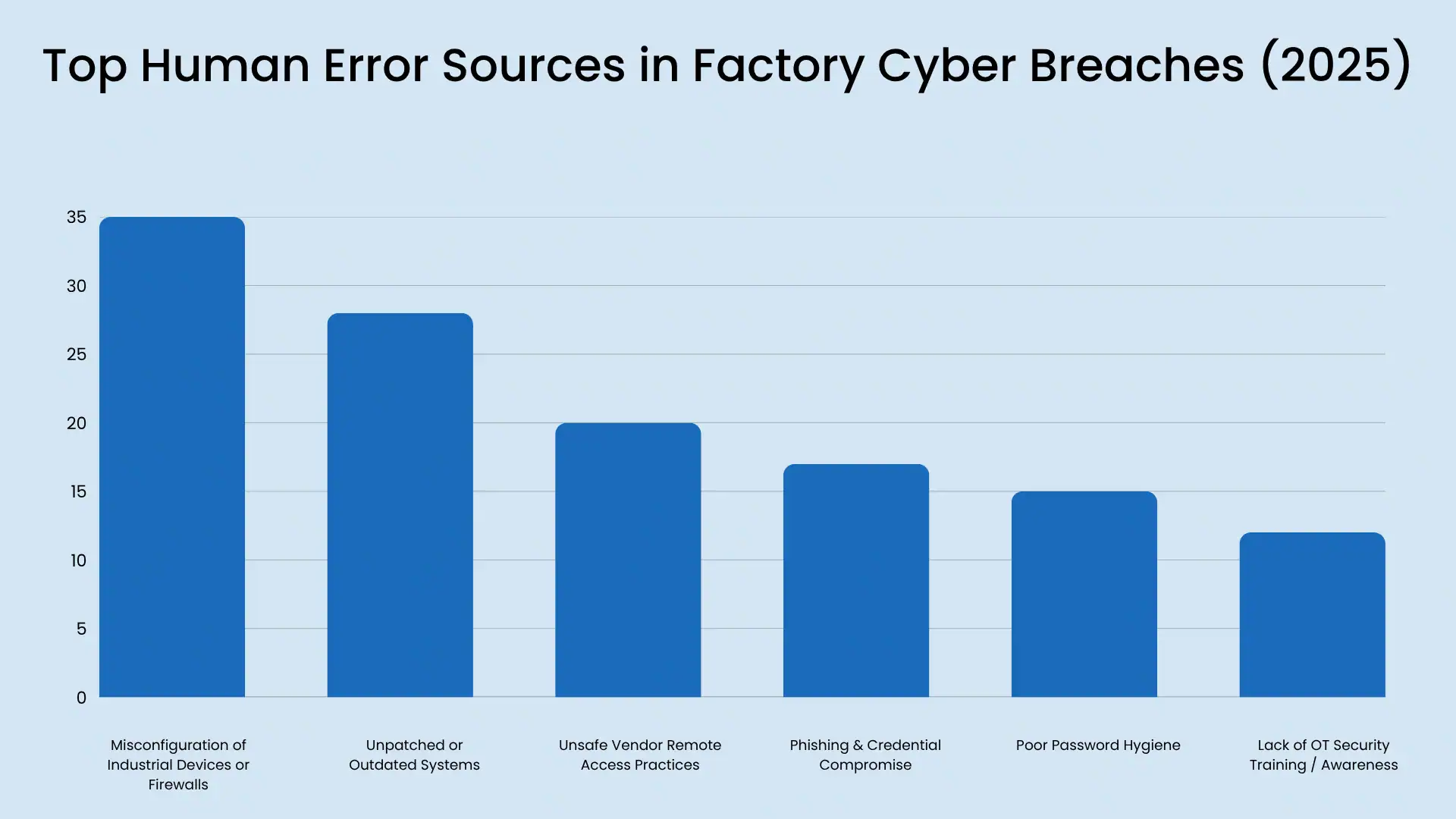 Top Human Error Sources in Factory Cyber Breaches (2025)

35
30
25
20
15
10
5
0

Misconfiguration of Industrial Devices or Firewalls

Unpatched or Outdated Systems

Unsafe Vendor Remote Access Practices

Phishing & Credential Compromise

Poor Password Hygiene

Lack of OT Security Training / Awareness